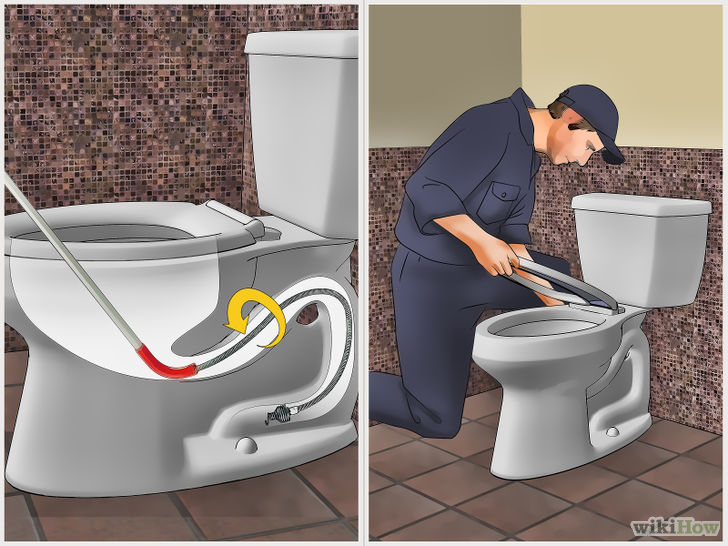 wikiHow